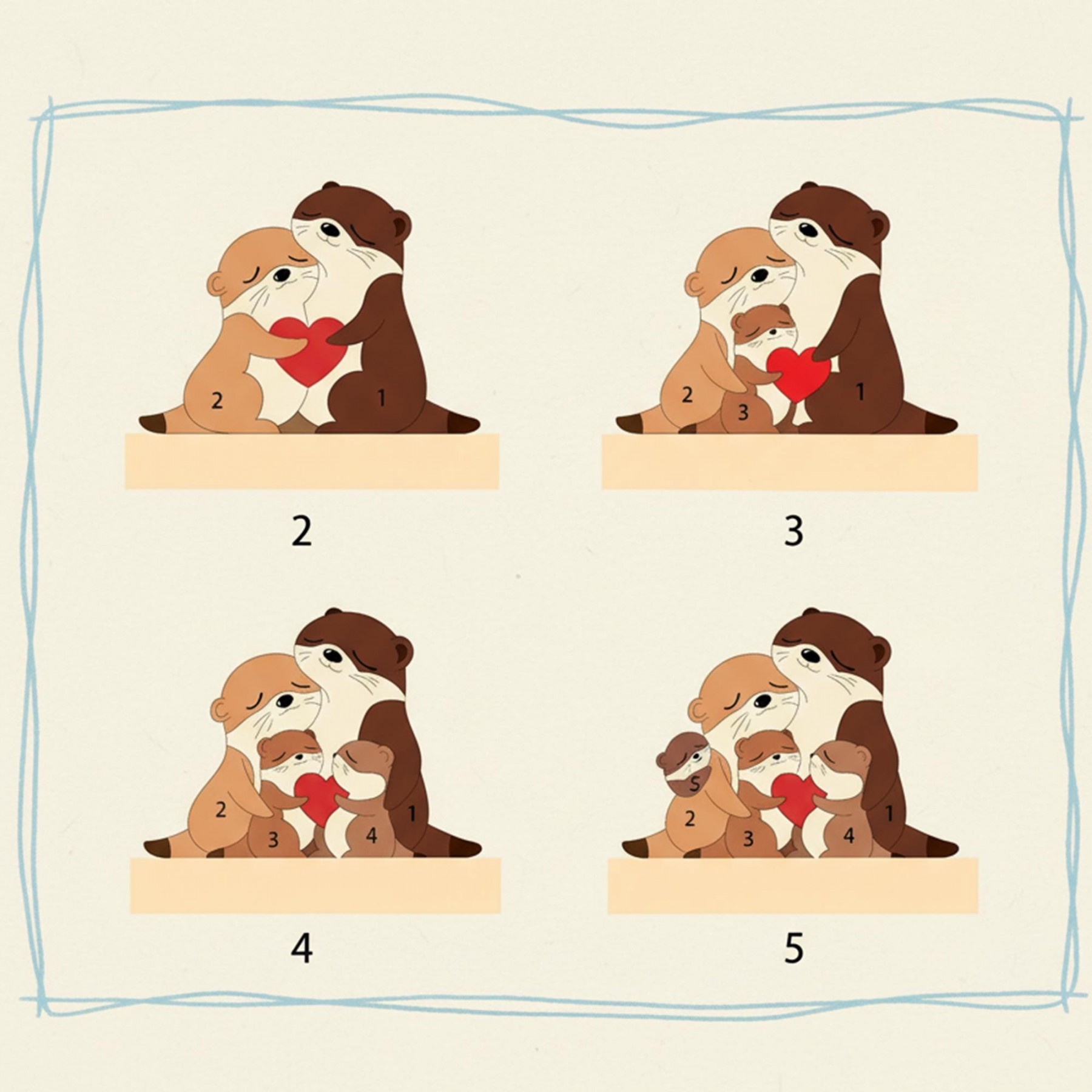 2 1

2

2 3 1

3

2 3 4 1

4

5 2 3 4 1

5